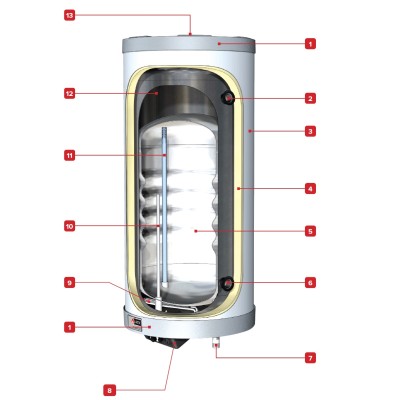 13
1
12
2
3
11
4
10
5
9
6
1
7
8